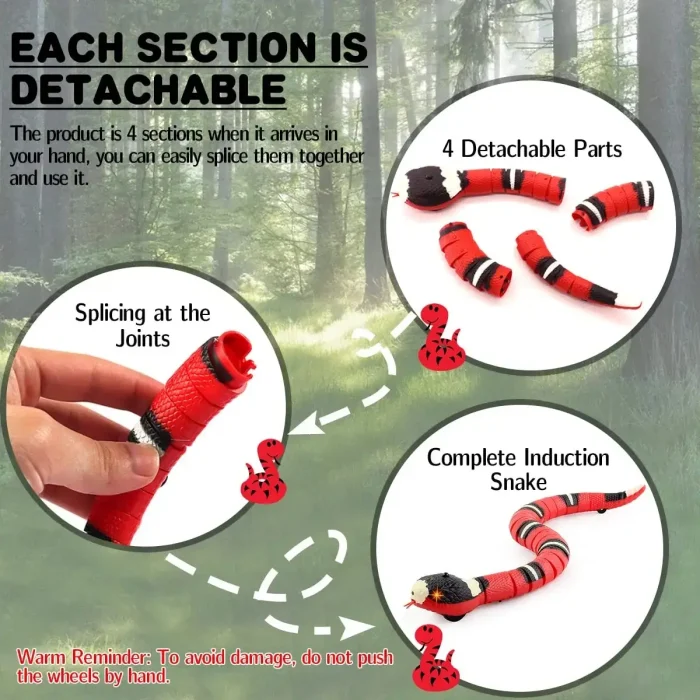 EACH SECTION IS DETACHABLE

The product is 4 sections when it arrives in your hand, you can easily splice them together and use it.

4 Detachable Parts

Splicing at the Joints

Complete Induction Snake

Warm Reminder: To avoid damage, do not push the wheels by hand.